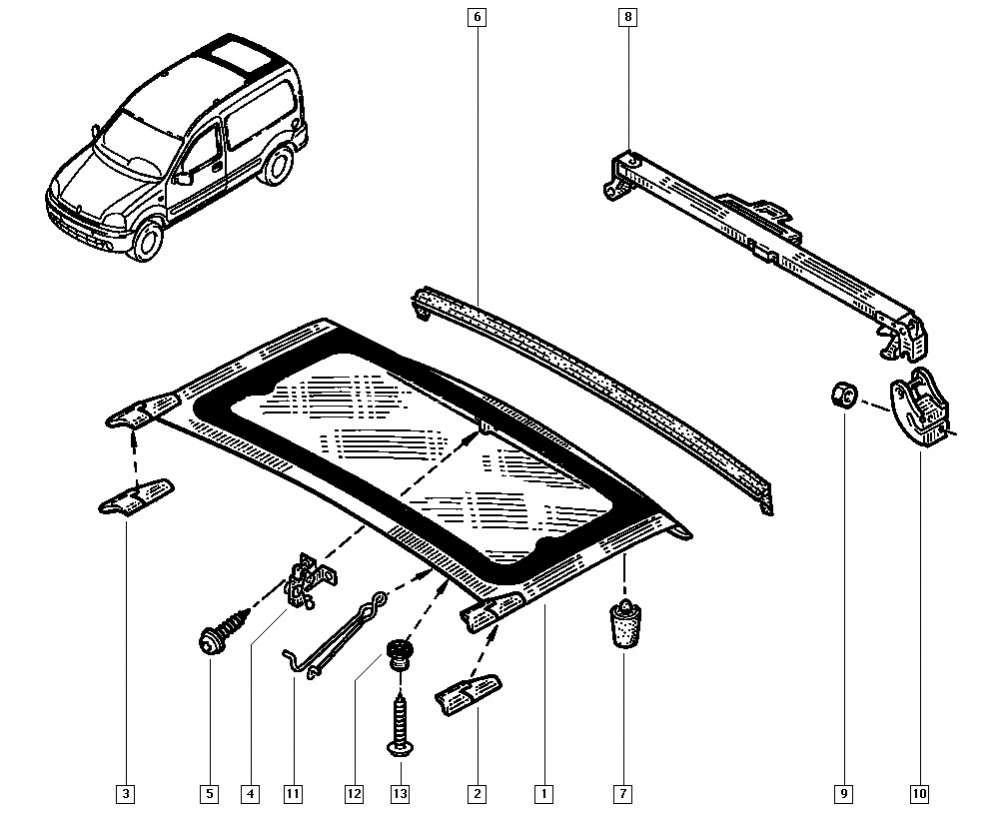 6
8
3
5
4
11
12
13
2
1
7
9
10